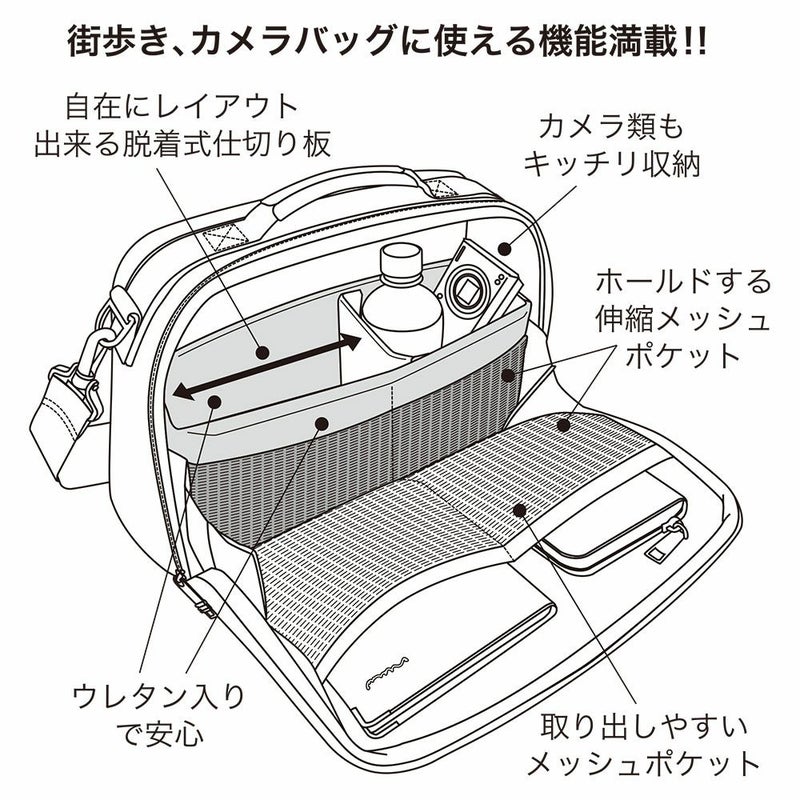 街歩き、カメラバッグに使える機能満載!!

自在にレイアウト出来る脱着式仕切り板

カメラ類もキッチリ収納

ホールドする伸縮メッシュポケット

ウレタン入りで安心

取り出しやすいメッシュポケット