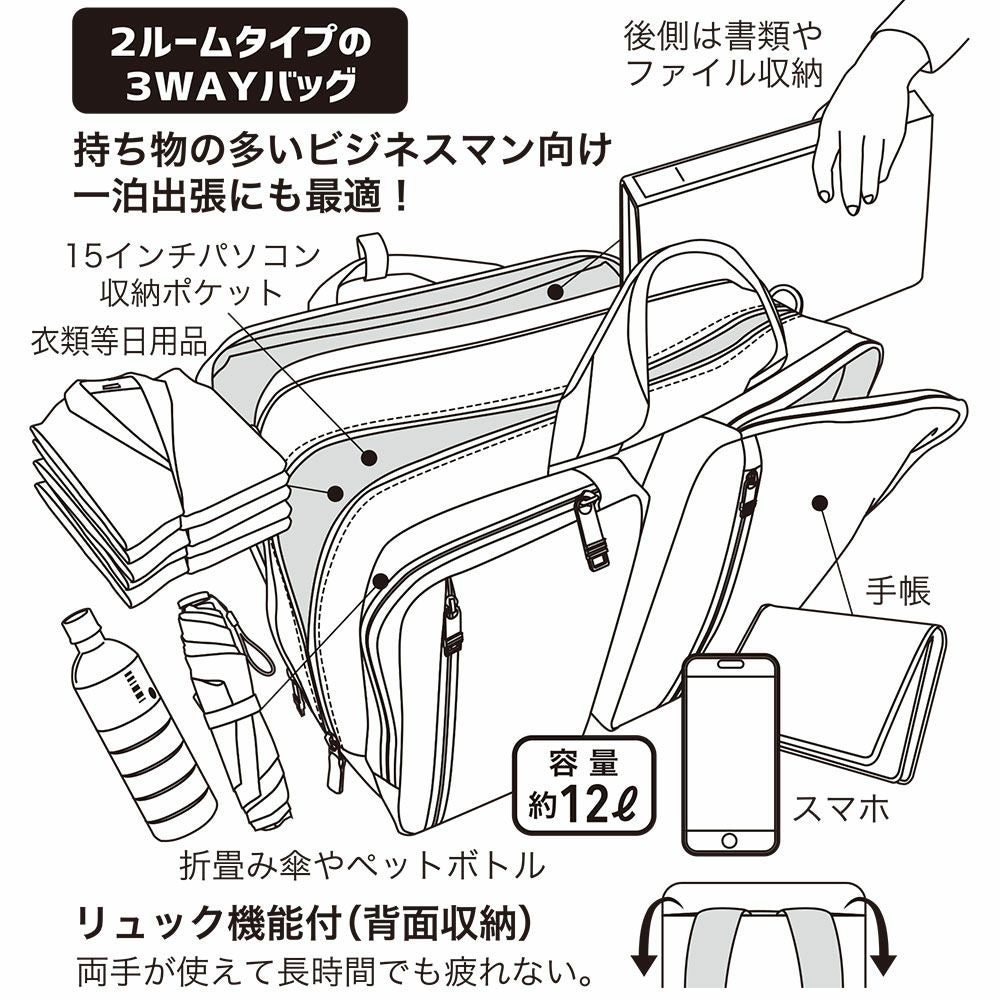 2ルームタイプの
3WAYバッグ

後側は書類や
ファイル収納

持ち物の多いビジネスマン向け
一泊出張にも最適！

15インチパソコン
収納ポケット

衣類等日用品

手帳

容量
約12ℓ

スマホ

折畳み傘やペットボトル

リュック機能付(背面収納)
両手が使えて長時間でも疲れない。